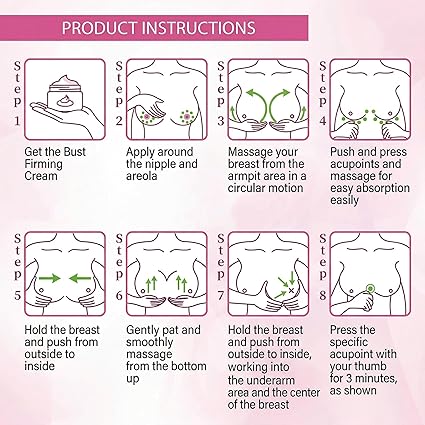 PRODUCT INSTRUCTIONS

Step 1

Get the Bust Firming Cream

Step 2

Apply around the nipple and areola

Step 3

Massage your breast from the armpit area in a circular motion

Step 4

Push and press acupoints and massage for easy absorption easily

Step 5

Hold the breast and push from outside to inside

Step 6

Gently pat and smoothly massage from the bottom up

Step 7

Hold the breast and push from outside to inside, working into the underarm area and the center of the breast

Step 8

Press the specific acupoint with your thumb for 3 minutes, as shown